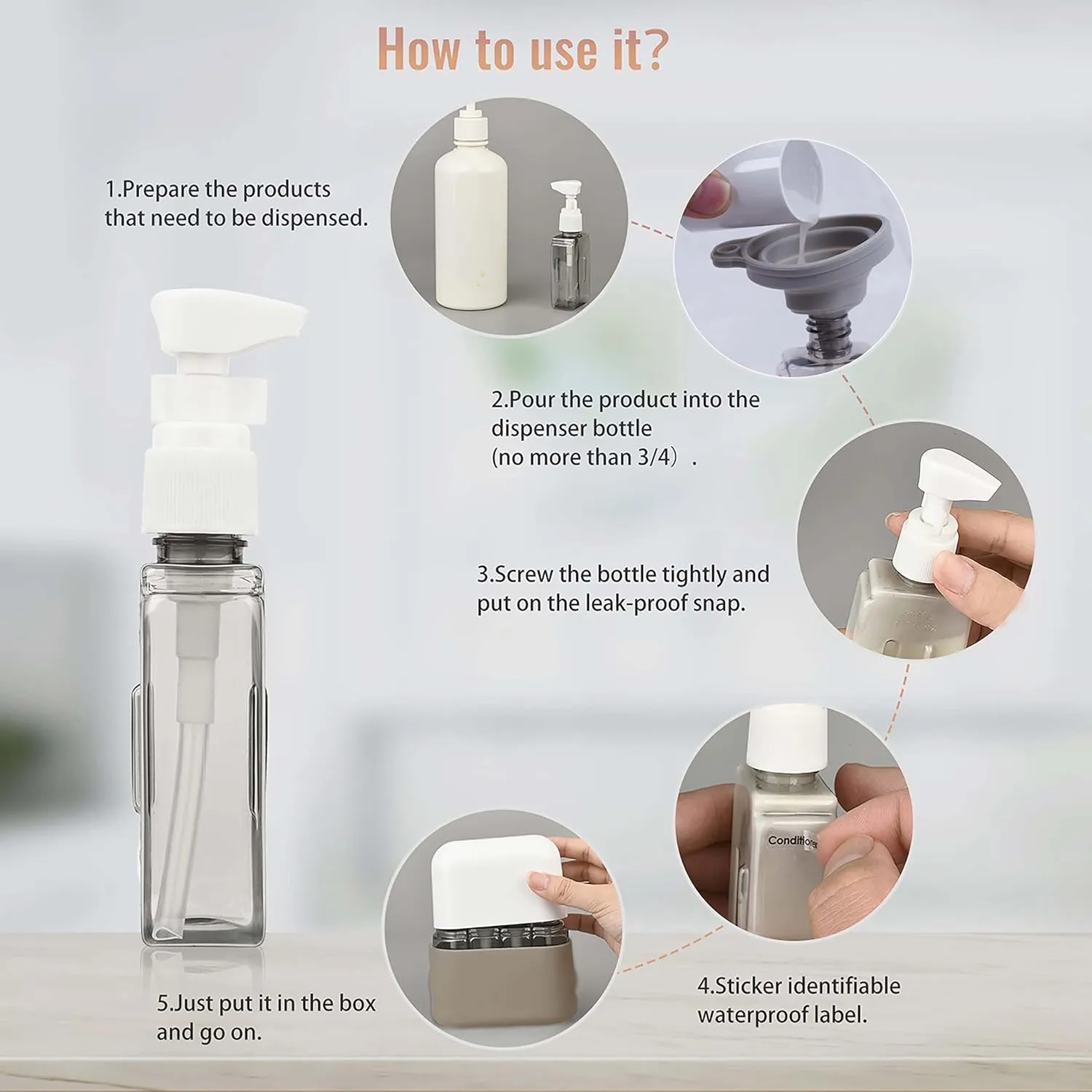 How to use it?

1.Prepare the products that need to be dispensed.

2.Pour the product into the dispenser bottle (no more than 3/4）.

3.Screw the bottle tightly and put on the leak-proof snap.

Conditioner

4.Sticker identifiable waterproof label.

5.Just put it in the box and go on.